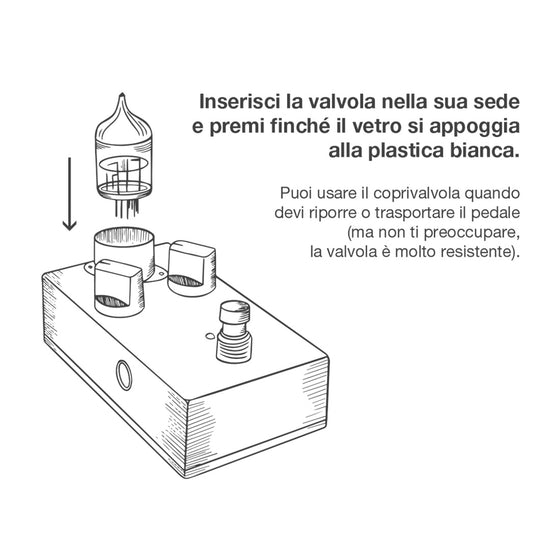 Inserisci la valvola nella sua sede e premi finché il vetro si appoggia alla plastica bianca.

Puoi usare il coprivalvola quando devi riporre o trasportare il pedale (ma non ti preoccupare, la valvola è molto resistente).